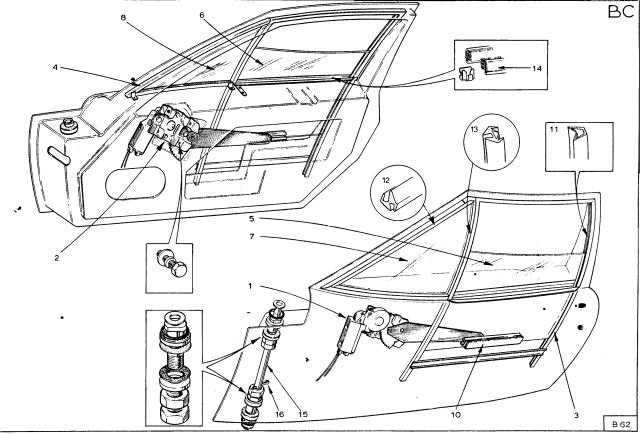 BC

8
6
4
14
13
11
12
5
7
2
1
16
15
10
3
B 62